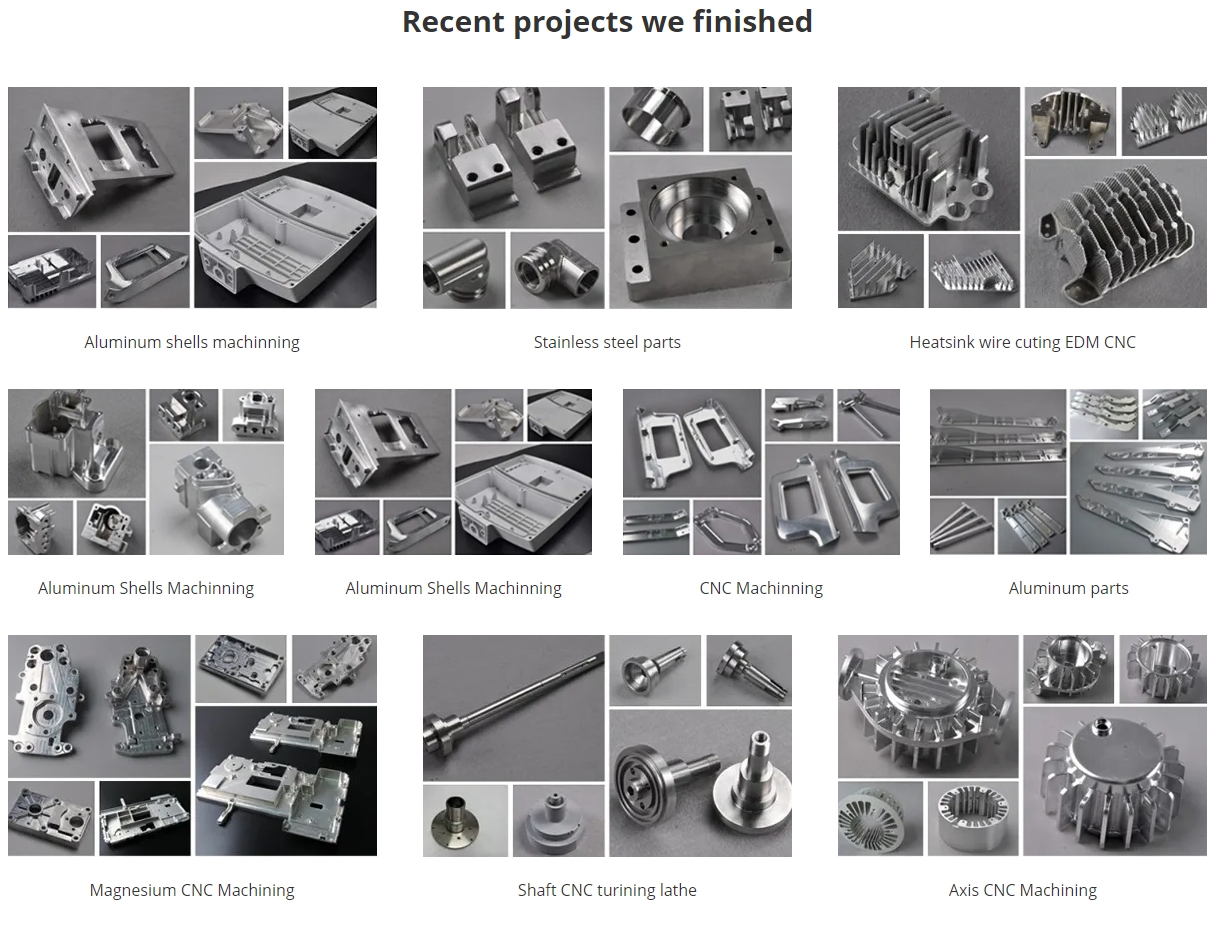 Recent projects we finished

Aluminum shells machinning

Stainless steel parts

Heatsink wire cuting EDM CNC

Aluminum Shells Machinning

Aluminum Shells Machinning

CNC Machinning

Aluminum parts

Magnesium CNC Machining

Shaft CNC turining lathe

Axis CNC Machining